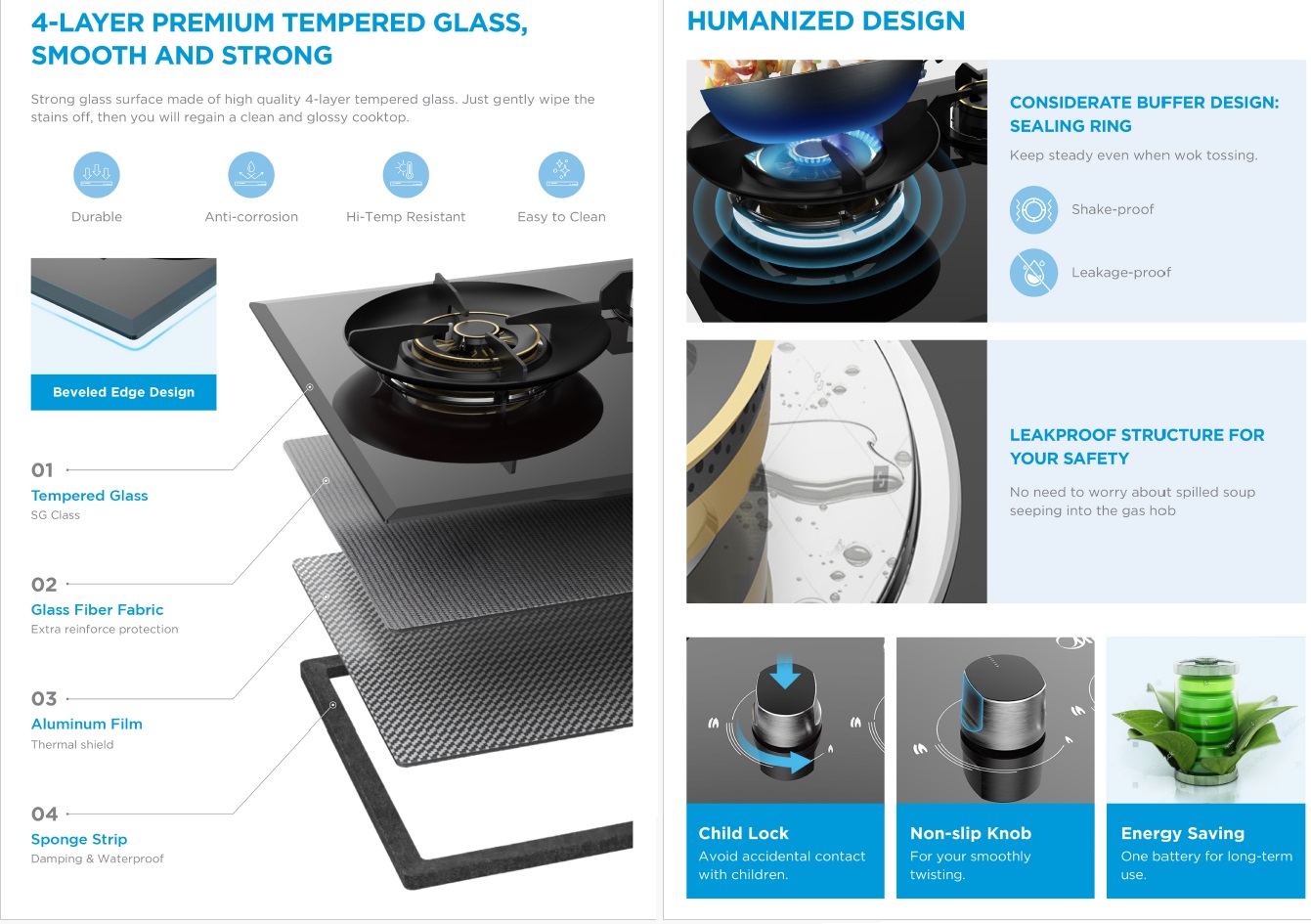 4-LAYER PREMIUM TEMPERED GLASS, SMOOTH AND STRONG

Strong glass surface made of high quality 4-layer tempered glass. Just gently wipe the stains off, then you will regain a clean and glossy cooktop.

Durable

Anti-corrosion

Hi-Temp Resistant

Easy to Clean

Beveled Edge Design

01
Tempered Glass
SG Class

02
Glass Fiber Fabric
Extra reinforce protection

03
Aluminum Film
Thermal shield

04
Sponge Strip
Damping & Waterproof

HUMANIZED DESIGN

CONSIDERATE BUFFER DESIGN: SEALING RING

Keep steady even when wok tossing.

Shake-proof

Leakage-proof

LEAKPROOF STRUCTURE FOR YOUR SAFETY

No need to worry about spilled soup seeping into the gas hob

Child Lock
Avoid accidental contact with children.

Non-slip Knob
For your smoothly twisting.

Energy Saving
One battery for long-term use.